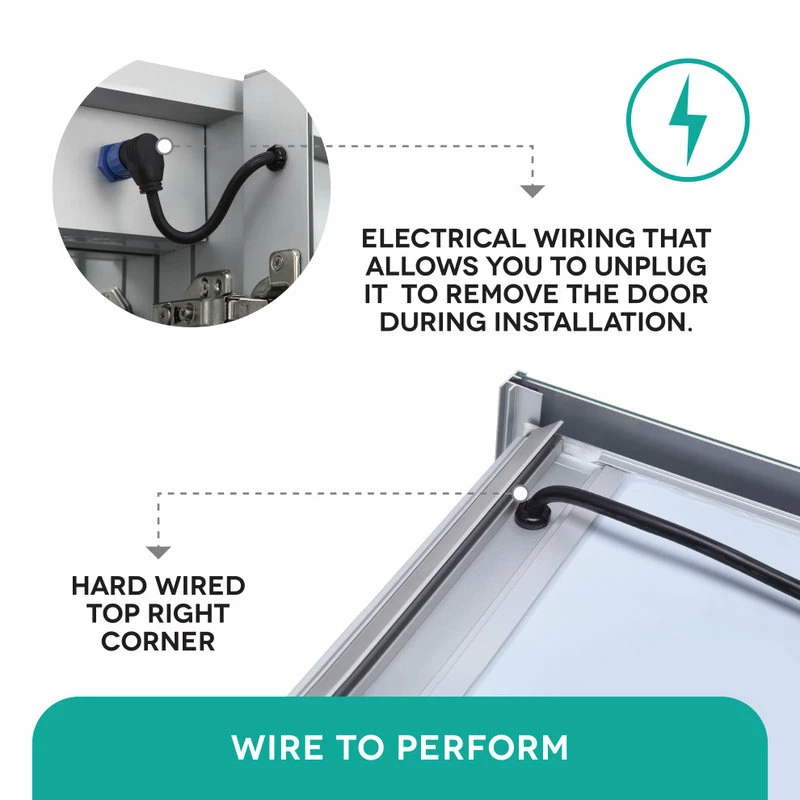 ELECTRICAL WIRING THAT ALLOWS YOU TO UNPLUG IT TO REMOVE THE DOOR DURING INSTALLATION.

HARD WIRED TOP RIGHT CORNER

WIRE TO PERFORM