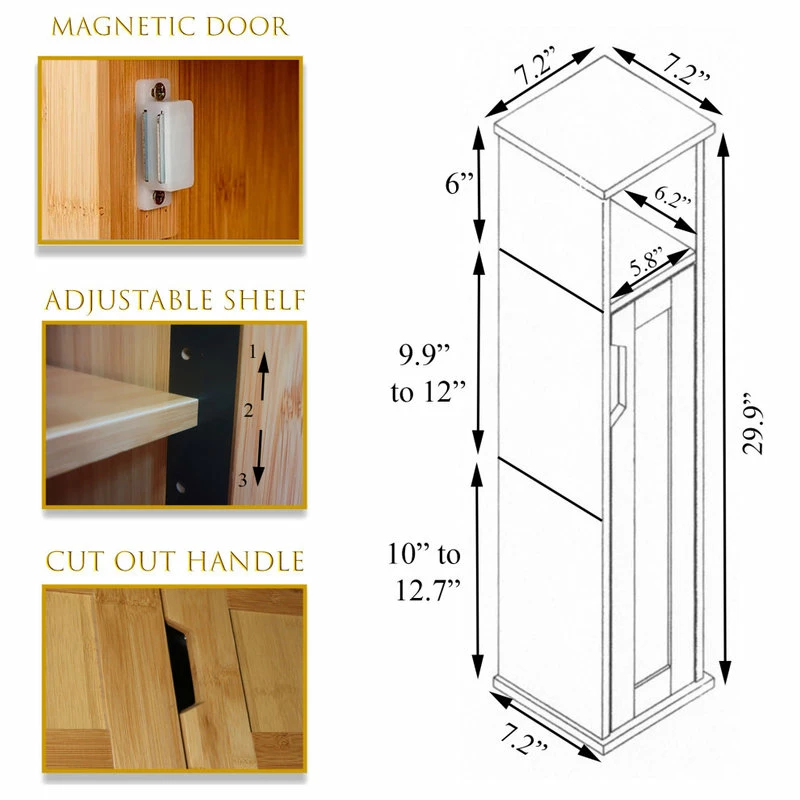 MAGNETIC DOOR

ADJUSTABLE SHELF

1

2

3

CUT OUT HANDLE

7.2”

7.2”

6”

6.2”

5.8”

9.9” to 12”

29.9”

10” to 12.7”

7.2”